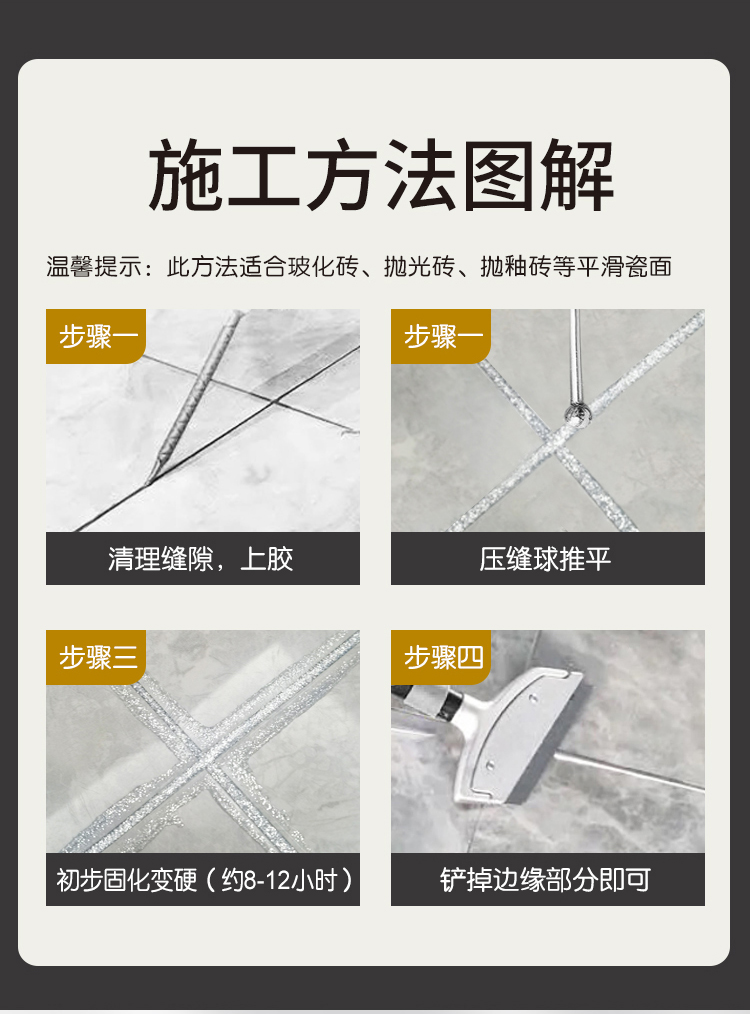 施工方法图解

温馨提示：此方法适合玻化砖、抛光砖、抛釉砖等平滑瓷面

步骤一

清理缝隙，上胶

步骤一

压缝球推平

步骤三

初步固化变硬（约8-12小时）

步骤四

铲掉边缘部分即可