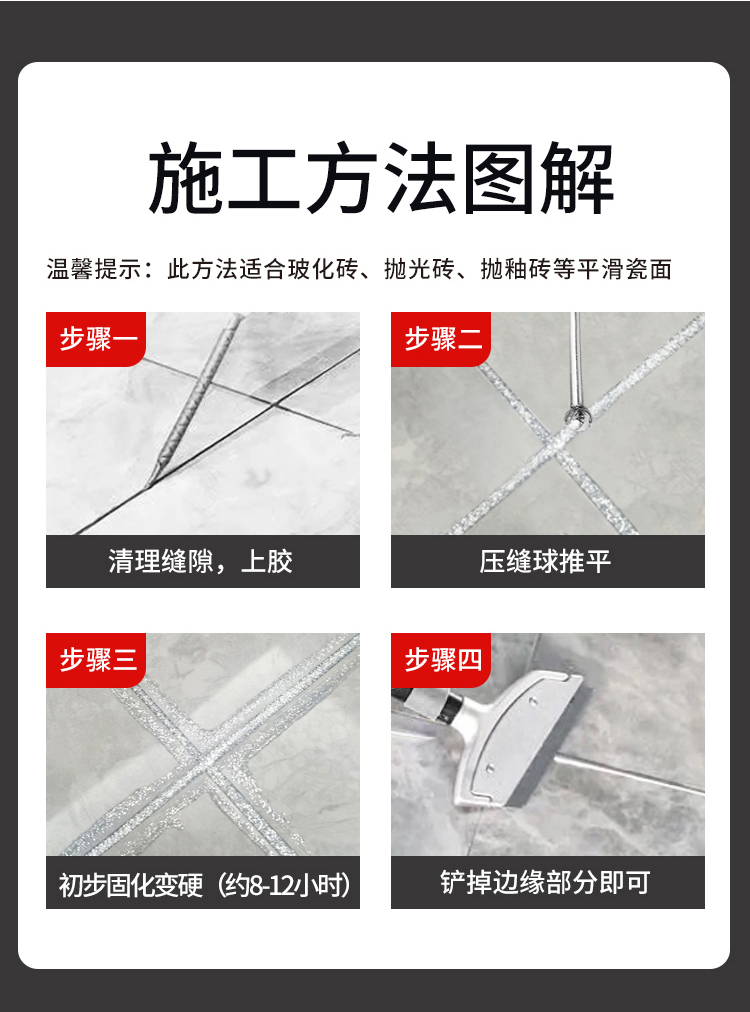 施工方法图解

温馨提示：此方法适合玻化砖、抛光砖、抛釉砖等平滑瓷面

步骤一

清理缝隙，上胶

步骤二

压缝球推平

步骤三

初步固化变硬（约8-12小时）

步骤四

铲掉边缘部分即可